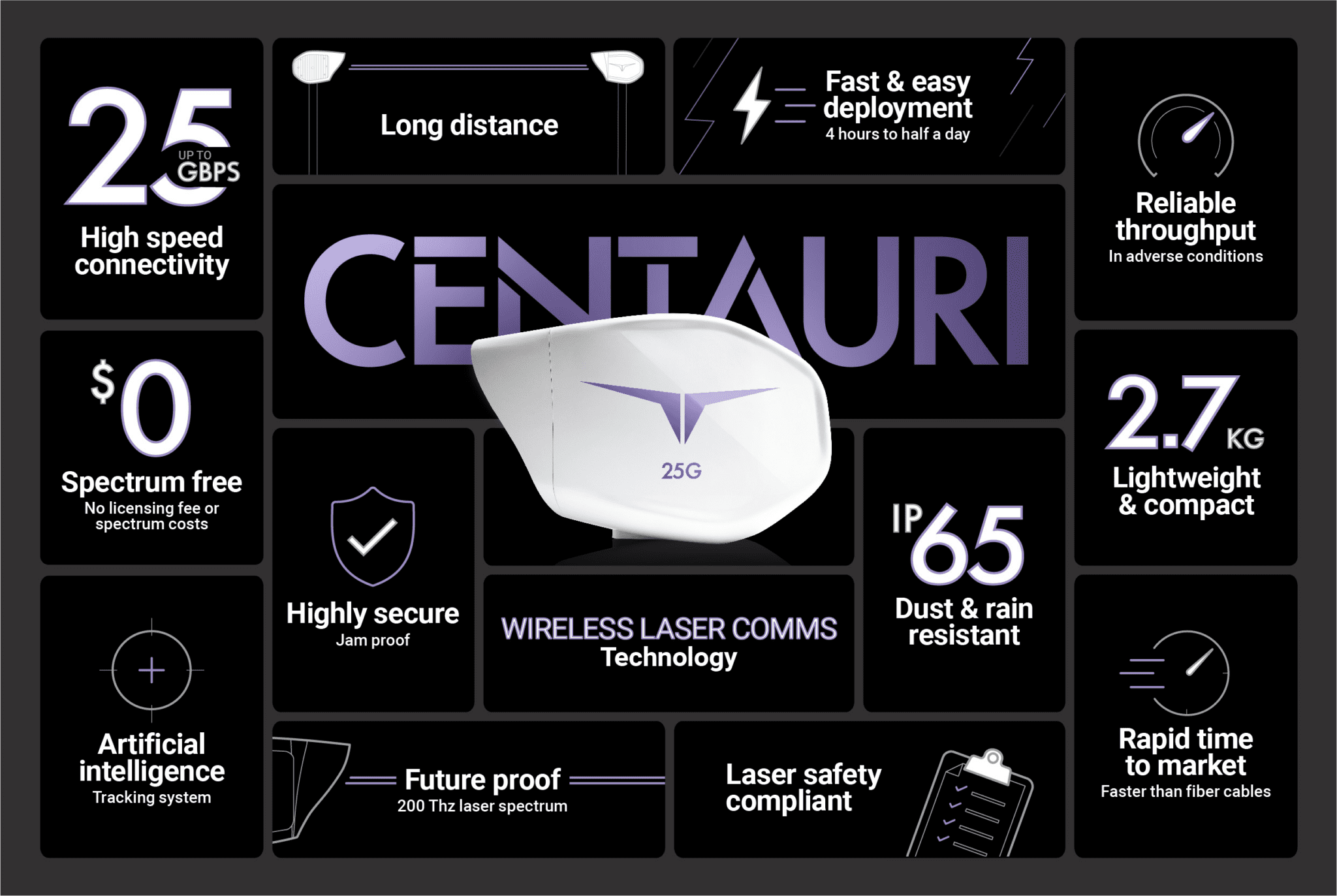 25 UP TO GBPS
High speed connectivity

Long distance

Fast & easy deployment
4 hours to half a day

Reliable throughput
In adverse conditions

CENTAURI

25G

$0
Spectrum free
No licensing fee or spectrum costs

Highly secure
Jam proof

WIRELESS LASER COMMS
Technology

IP65
Dust & rain resistant

2.7 KG
Lightweight & compact

Artificial intelligence
Tracking system

Future proof
200 Thz laser spectrum

Laser safety compliant

Rapid time to market
Faster than fiber cables